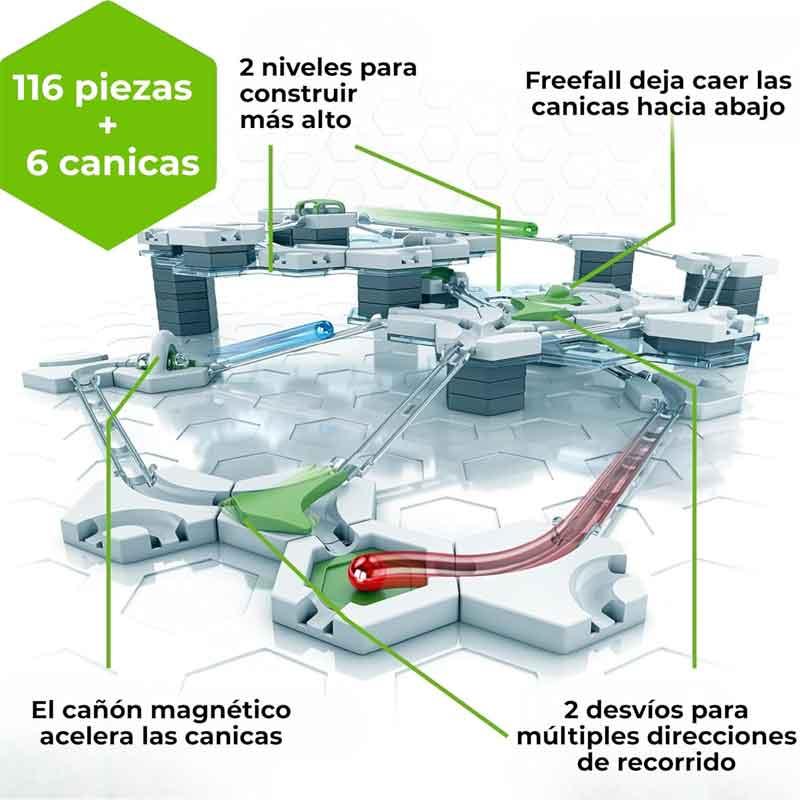 116 piezas + 6 canicas

2 niveles para construir más alto

Freefall deja caer las canicas hacia abajo

El cañón magnético acelera las canicas

2 desvíos para múltiples direcciones de recorrido